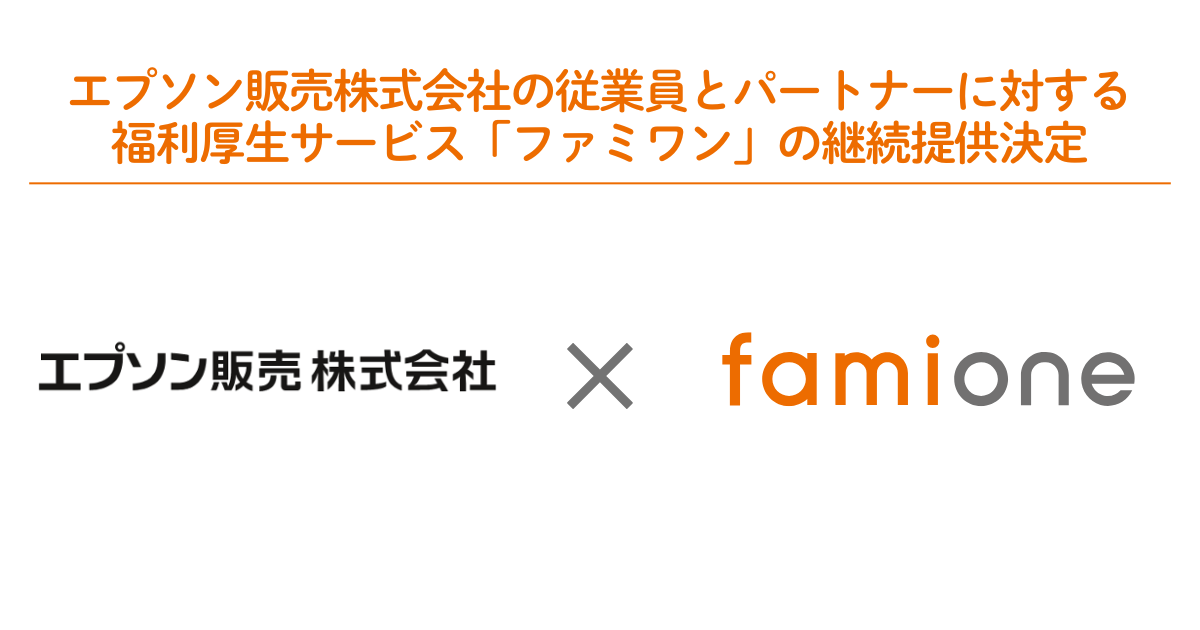 エプソン販売株式会社の従業員とパートナーに対する
福利厚生サービス「ファミワン」の継続提供決定

エプソン販売 株式会社 × famione